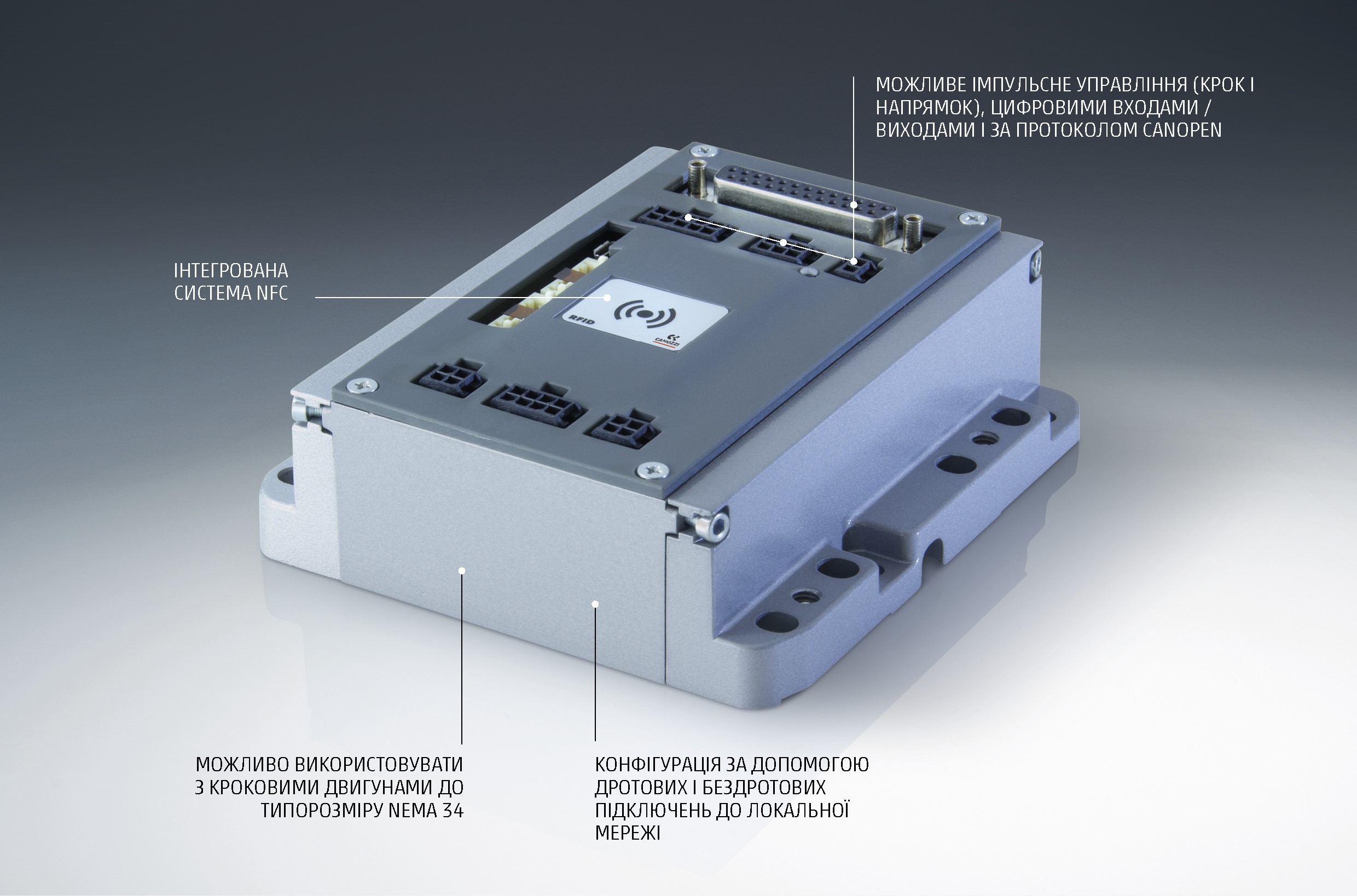 МОЖЛИВЕ ІМПУЛЬСНЕ УПРАВЛІННЯ (КРОК І НАПРЯМОК), ЦИФРОВИМИ ВХОДАМИ / ВИХОДАМИ І ЗА ПРОТОКОЛОМ CANOPEN

ІНТЕГРОВАНА СИСТЕМА NFC

RFID

CAMOZZI

МОЖЛИВО ВИКОРИСТОВУВАТИ З КРОКОВИМИ ДВИГУНАМИ ДО ТИПОРОЗМІРУ NEMA 34

КОНФІГУРАЦІЯ ЗА ДОПОМОГОЮ ДРОТОВИХ І БЕЗДРОТОВИХ ПІДКЛЮЧЕНЬ ДО ЛОКАЛЬНОЇ МЕРЕЖІ