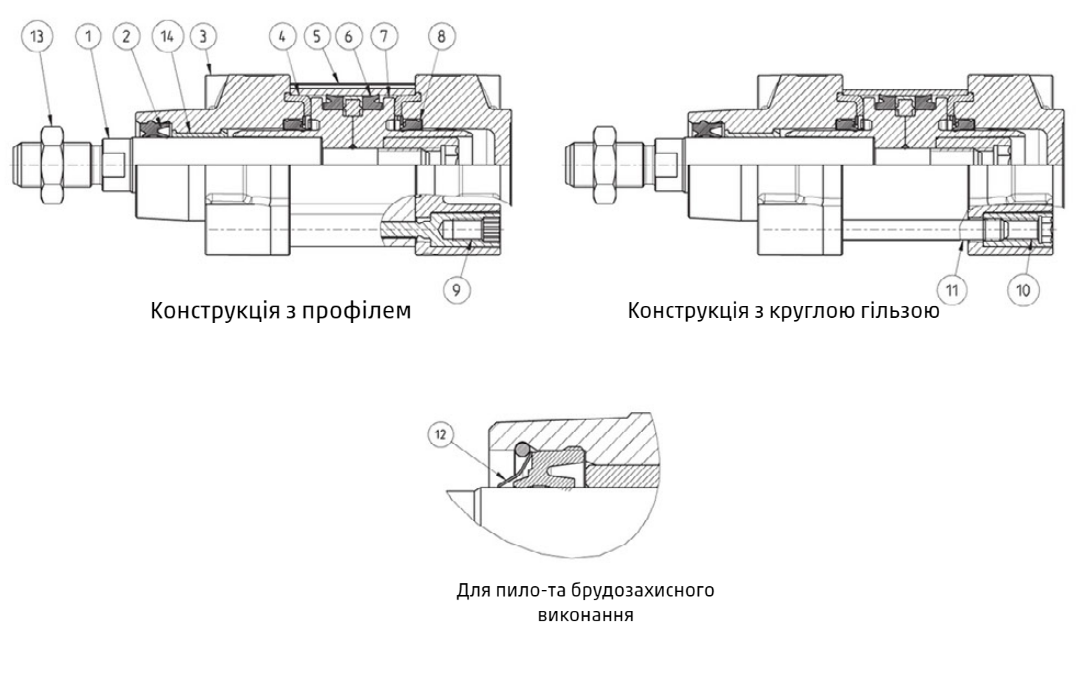 13 1 2 14 3 4 5 6 7 8

9

Конструкція з профілем

11 10

Конструкція з круглою гільзою

12

Для пило-та брудозахисного виконання