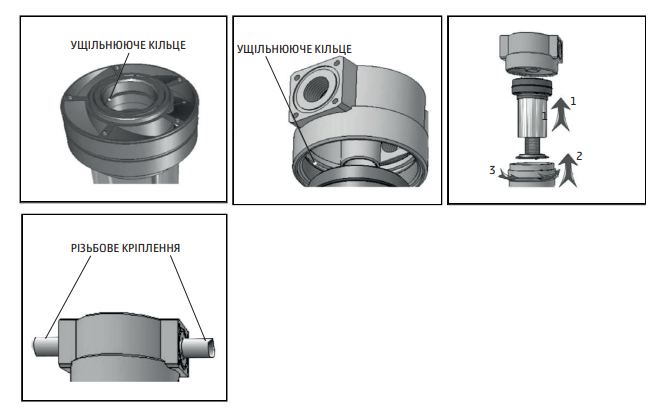 УЩІЛЬНЮЮЧЕ КІЛЬЦЕ

УЩІЛЬНЮЮЧЕ КІЛЬЦЕ

1
1
2
3

РІЗЬБОВЕ КРІПЛЕННЯ