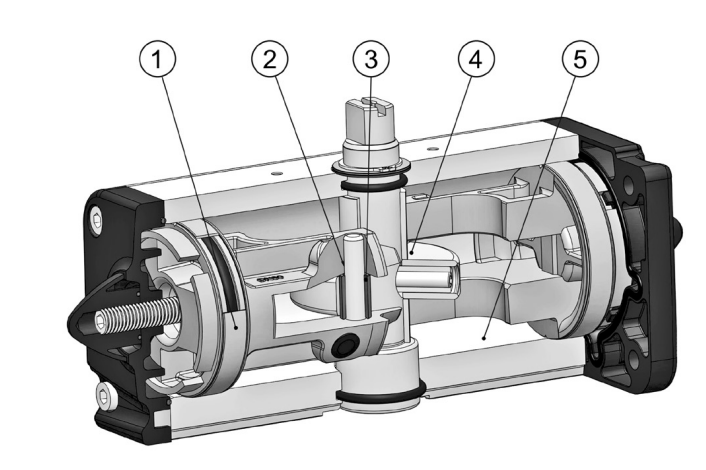 1
2
3
4
5